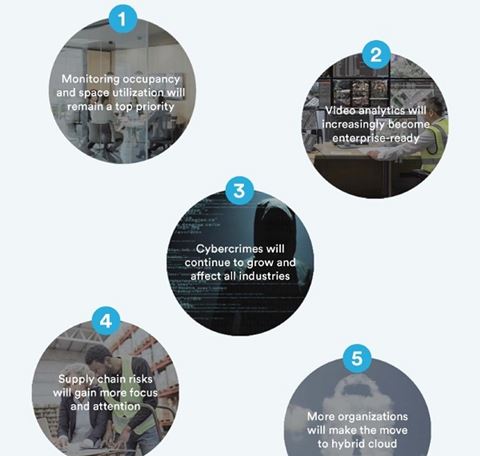 1

Monitoring occupancy and space utilization will remain a top priority

2

Video analytics will increasingly become enterprise-ready

3

Cybercrimes will continue to grow and affect all industries

4

Supply chain risks will gain more focus and attention

5

More organizations will make the move to hybrid cloud